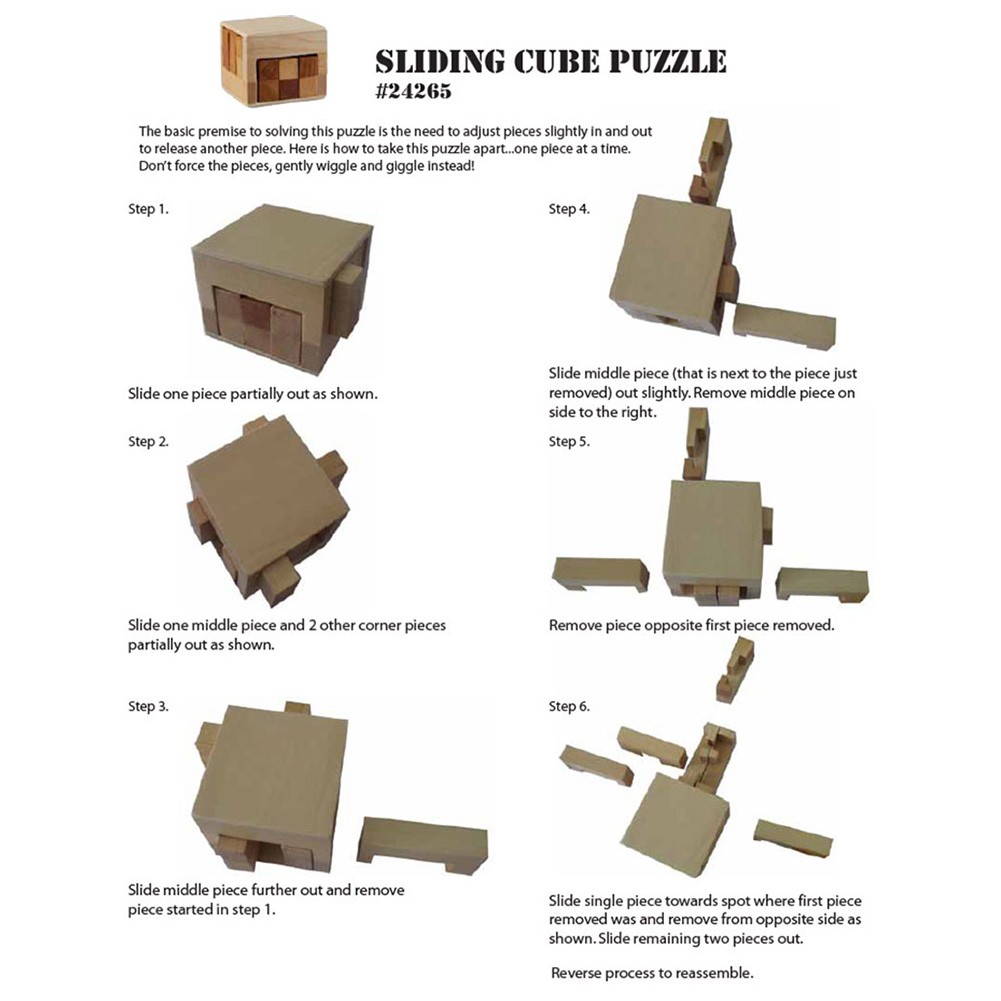 SLIDING CUBE PUZZLE
#24265

The basic premise to solving this puzzle is the need to adjust pieces slightly in and out to release another piece. Here is how to take this puzzle apart...one piece at a time. Don't force the pieces, gently wiggle and giggle instead!

Step 1.

Slide one piece partially out as shown.

Step 2.

Slide one middle piece and 2 other corner pieces partially out as shown.

Step 3.

Slide middle piece further out and remove piece started in step 1.

Step 4.

Slide middle piece (that is next to the piece just removed) out slightly. Remove middle piece on side to the right.

Step 5.

Remove piece opposite first piece removed.

Step 6.

Slide single piece towards spot where first piece removed was and remove from opposite side as shown. Slide remaining two pieces out.

Reverse process to reassemble.